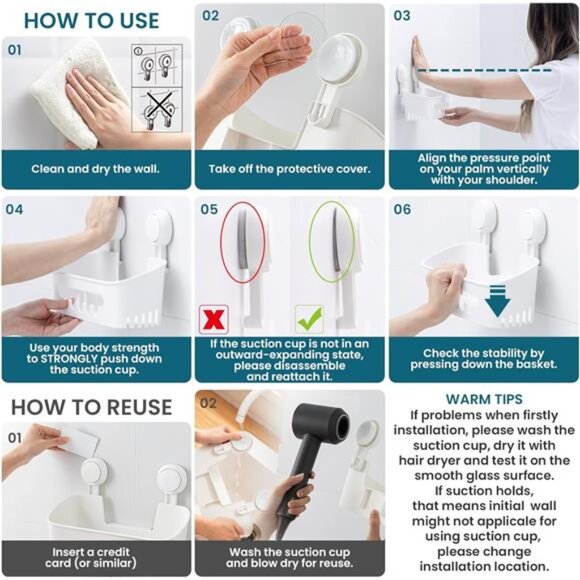 HOW TO USE

01

Clean and dry the wall.

02

Take off the protective cover.

03

Align the pressure point on your palm vertically with your shoulder.

04

Use your body strength to STRONGLY push down the suction cup.

05

If the suction cup is not in an outward-expanding state, please disassemble and reattach it.

06

Check the stability by pressing down the basket.

HOW TO REUSE

01

Insert a credit card (or similar)

02

Wash the suction cup and blow dry for reuse.

WARM TIPS
If problems when firstly installation, please wash the suction cup, dry it with hair dryer and test it on the smooth glass surface. If suction holds, that means initial wall might not applicale for using suction cup, please change installation location.